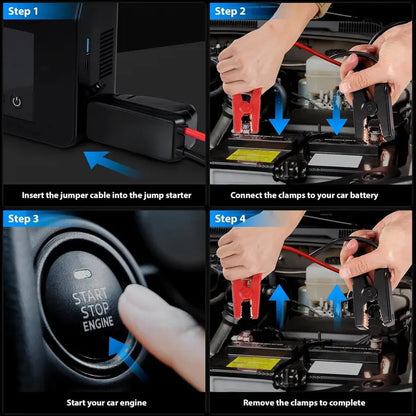 Step 1

Insert the jumper cable into the jump starter

Step 2

Connect the clamps to your car battery

Step 3

START
STOP
ENGINE

Start your car engine

Step 4

Remove the clamps to complete